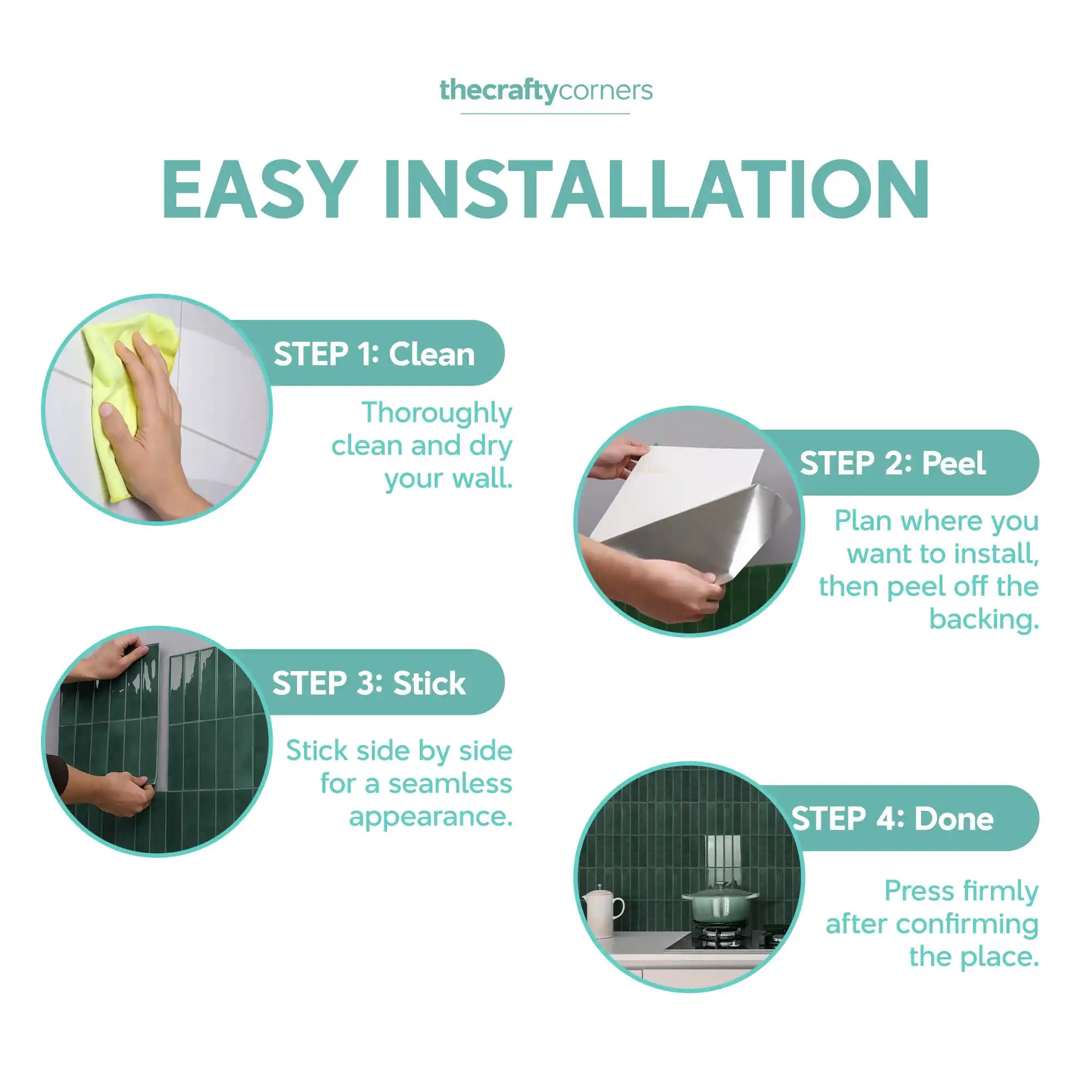 thecraftycorners

EASY INSTALLATION

STEP 1: Clean

Thoroughly clean and dry your wall.

STEP 2: Peel

Plan where you want to install, then peel off the backing.

STEP 3: Stick

Stick side by side for a seamless appearance.

STEP 4: Done

Press firmly after confirming the place.