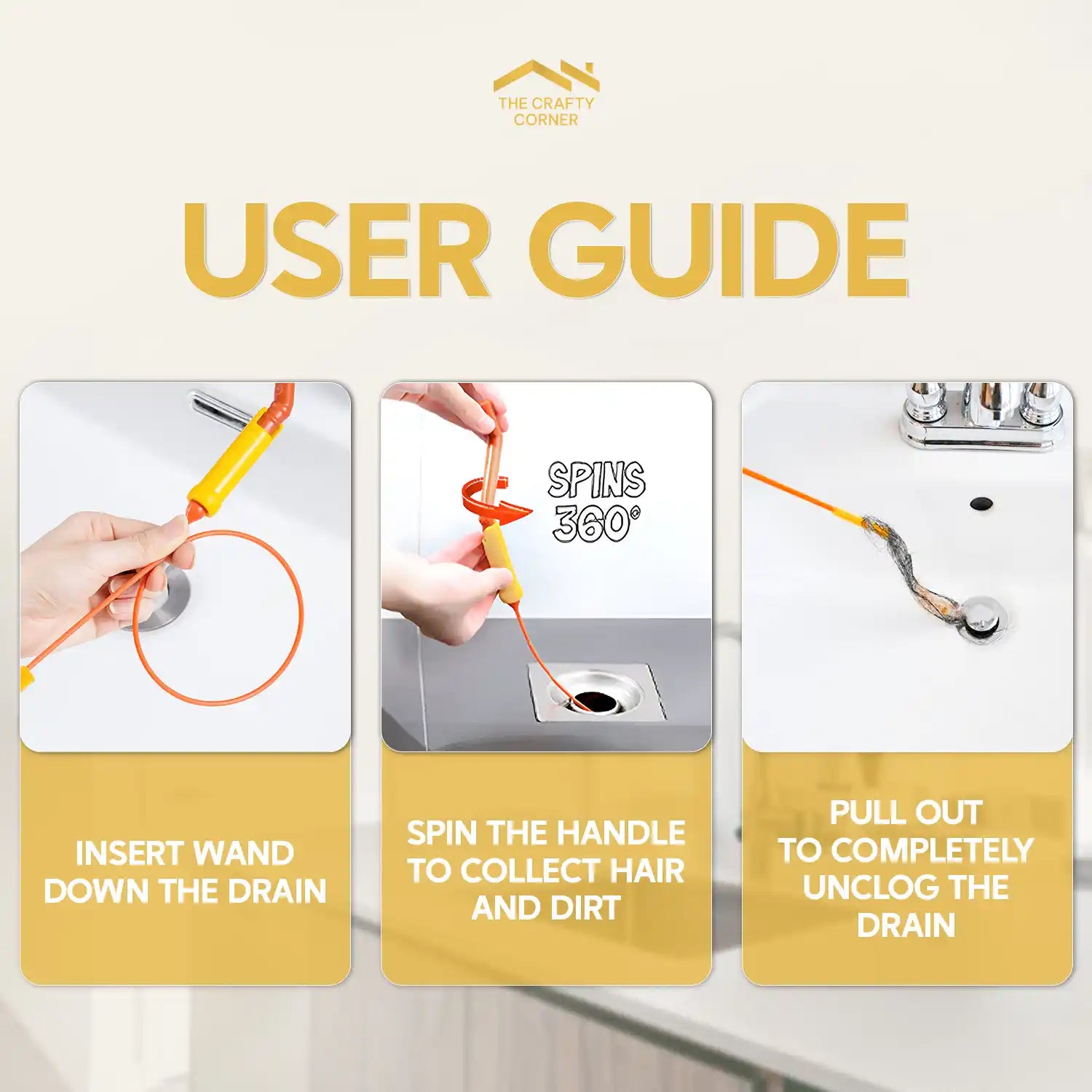 THE CRAFTY CORNER

USER GUIDE

INSERT WAND DOWN THE DRAIN

SPINS 360°

SPIN THE HANDLE TO COLLECT HAIR AND DIRT

PULL OUT TO COMPLETELY UNCLOG THE DRAIN